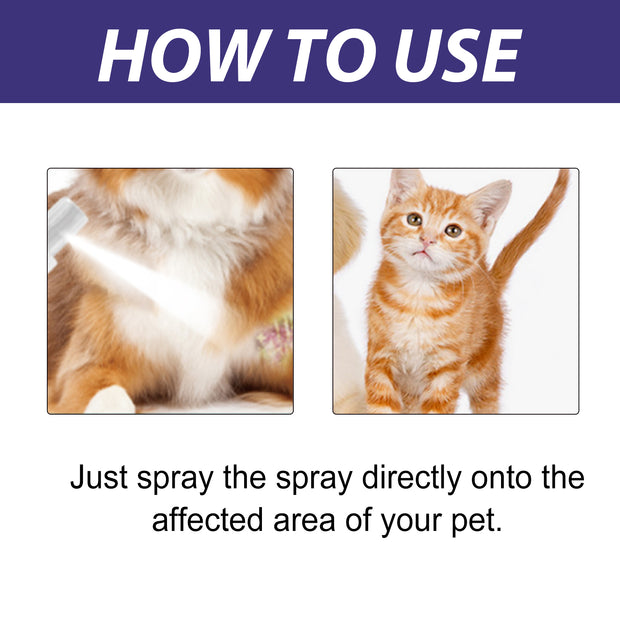 HOW TO USE

Just spray the spray directly onto the affected area of your pet.